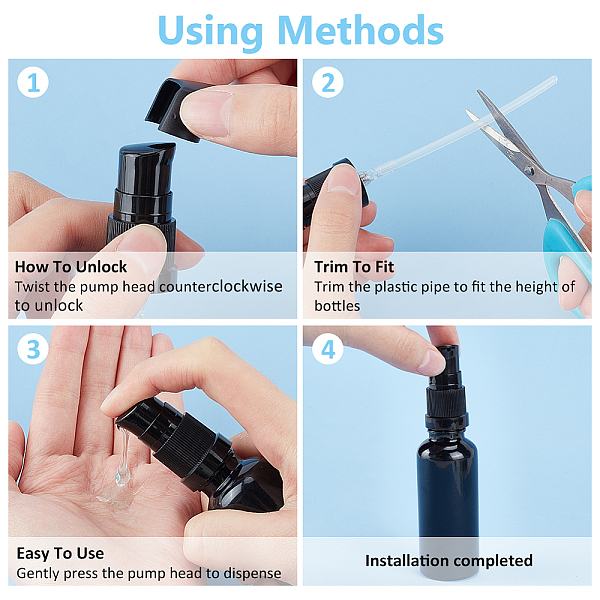 Using Methods

1

How To Unlock
Twist the pump head counterclockwise to unlock

2

Trim To Fit
Trim the plastic pipe to fit the height of bottles

3

Easy To Use
Gently press the pump head to dispense

4

Installation completed