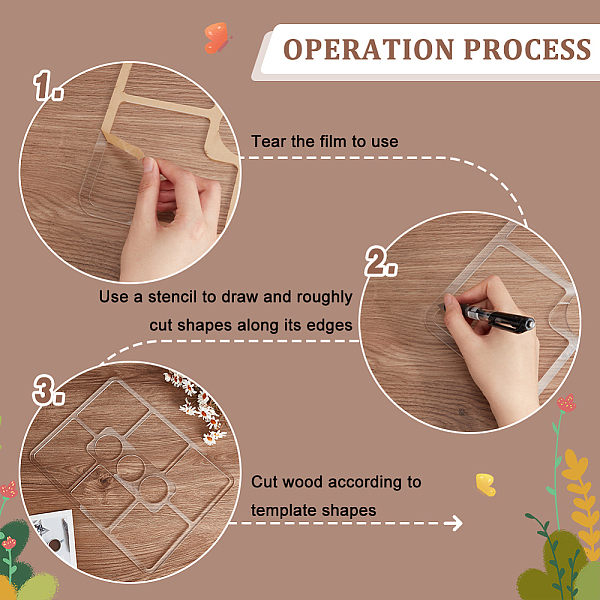 OPERATION PROCESS

1.

Tear the film to use

2.

Use a stencil to draw and roughly cut shapes along its edges

3.

Cut wood according to template shapes