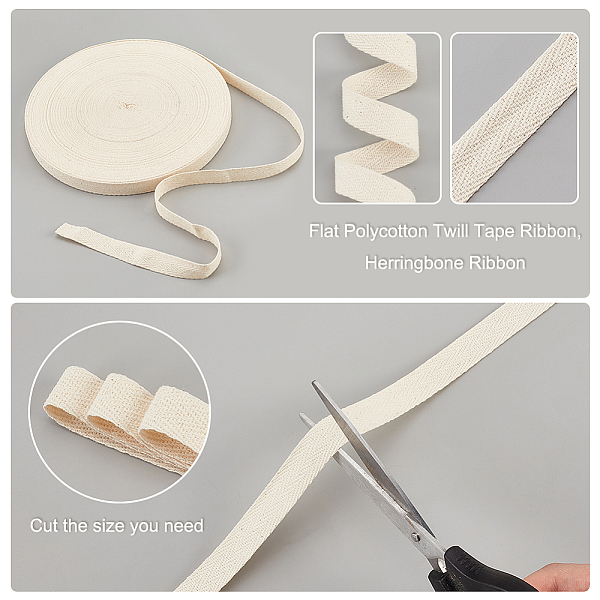 Flat Polycotton Twill Tape Ribbon, Herringbone Ribbon

Cut the size you need