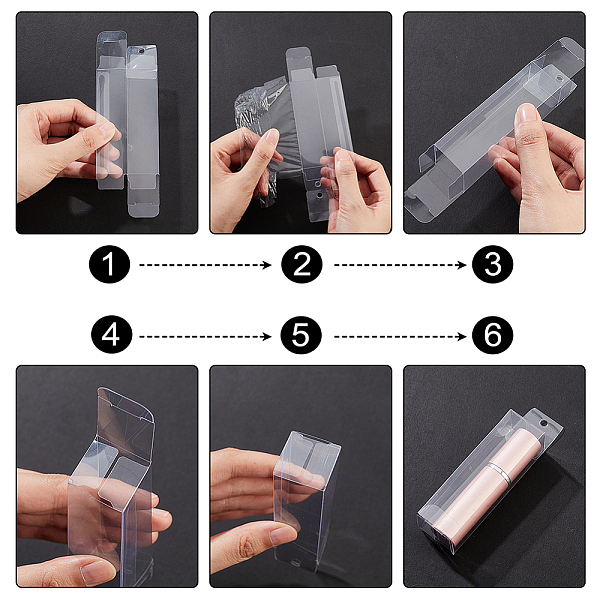 1 2 3

4 5 6