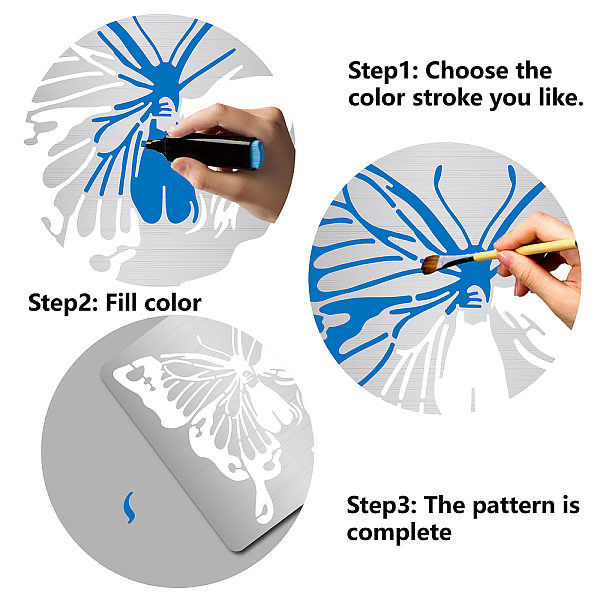 Step1: Choose the color stroke you like.

Step2: Fill color

Step3: The pattern is complete