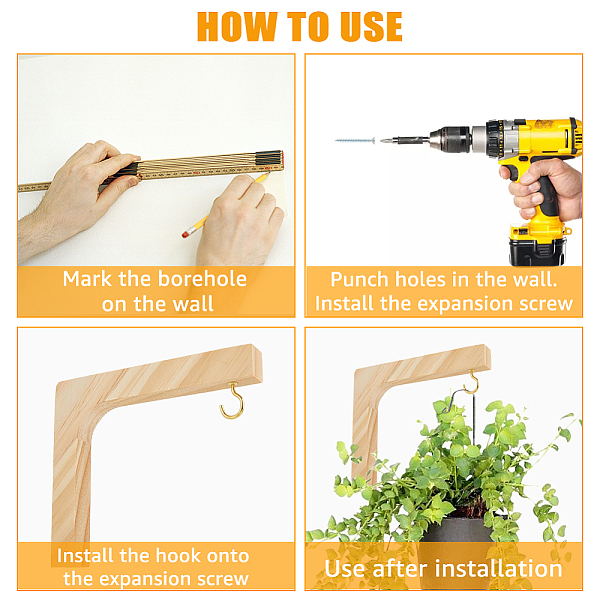 HOW TO USE

Mark the borehole on the wall

Punch holes in the wall. Install the expansion screw

Install the hook onto the expansion screw

Use after installation