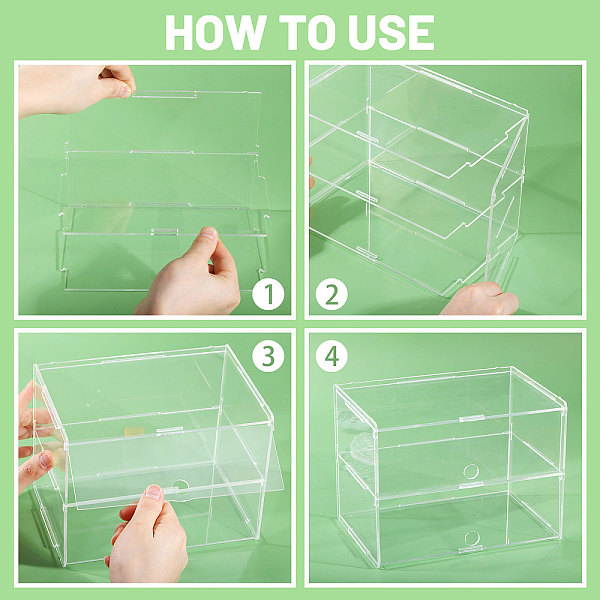 HOW TO USE

1

2

3

4