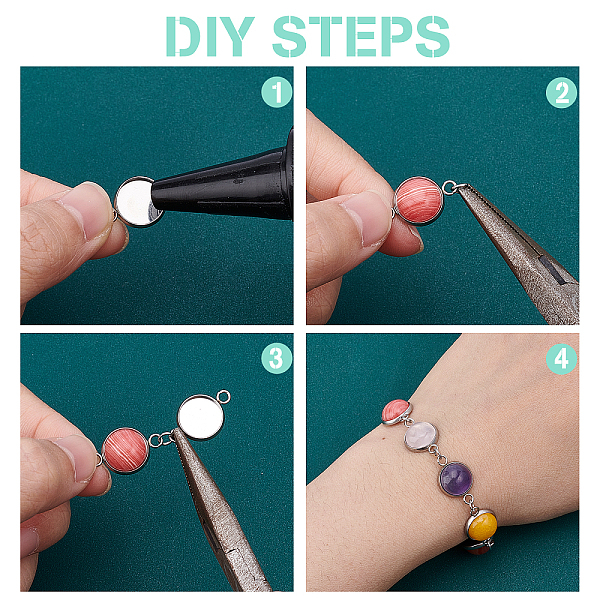 DIY STEPS

1

2

3

4