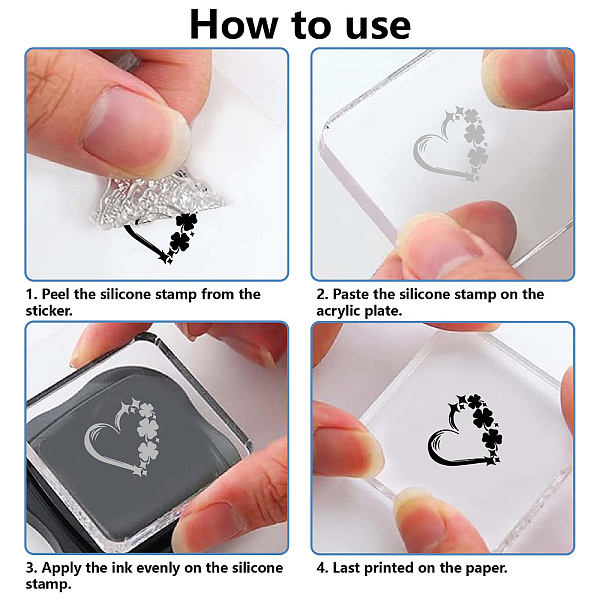 How to use

1. Peel the silicone stamp from the sticker.

2. Paste the silicone stamp on the acrylic plate.

3. Apply the ink evenly on the silicone stamp.

4. Last printed on the paper.