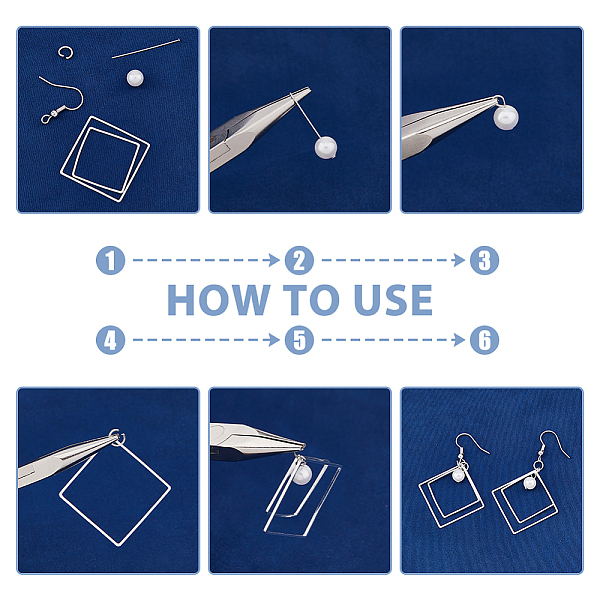 1 2 3

HOW TO USE

4 5 6