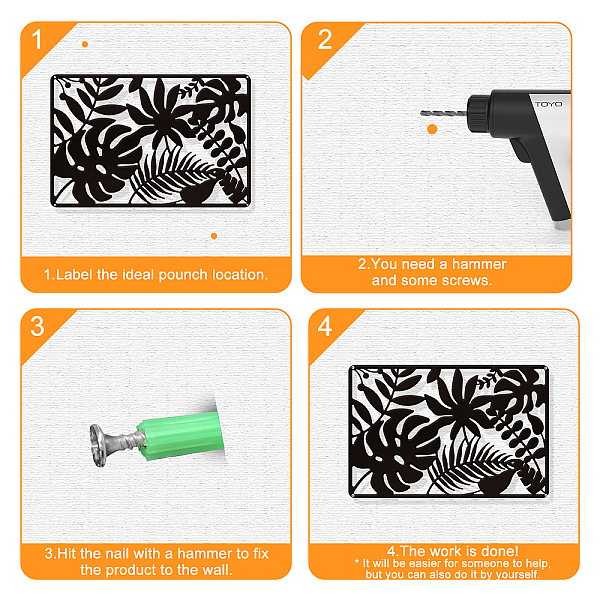 1

1.Label the ideal pounch location.

2

TOYO

2.You need a hammer and some screws.

3

3.Hit the nail with a hammer to fix the product to the wall.

4

4.The work is done!
* It will be easier for someone to help, but you can also do it by yourself.