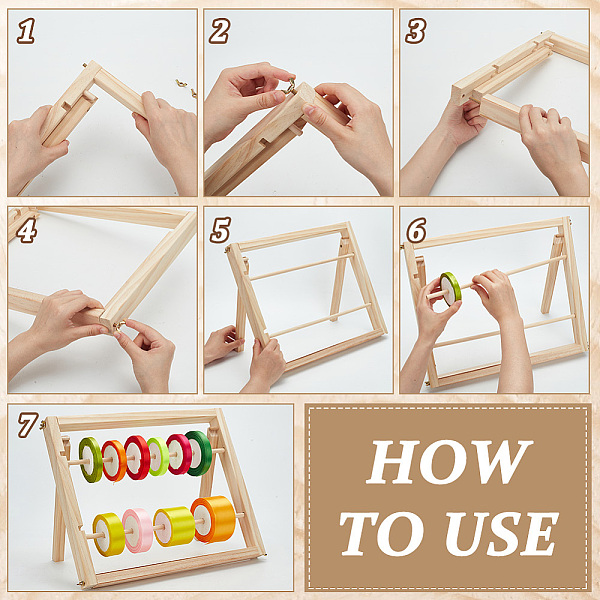 1

2

3

4

5

6

7

HOW TO USE