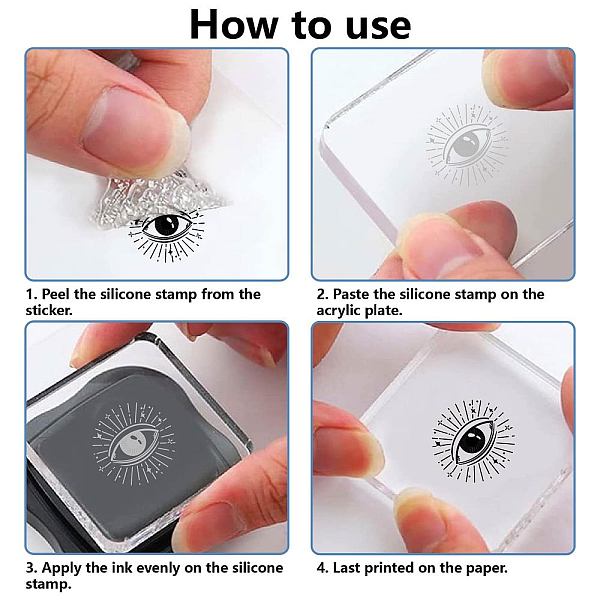 How to use

1. Peel the silicone stamp from the sticker.

2. Paste the silicone stamp on the acrylic plate.

3. Apply the ink evenly on the silicone stamp.

4. Last printed on the paper.