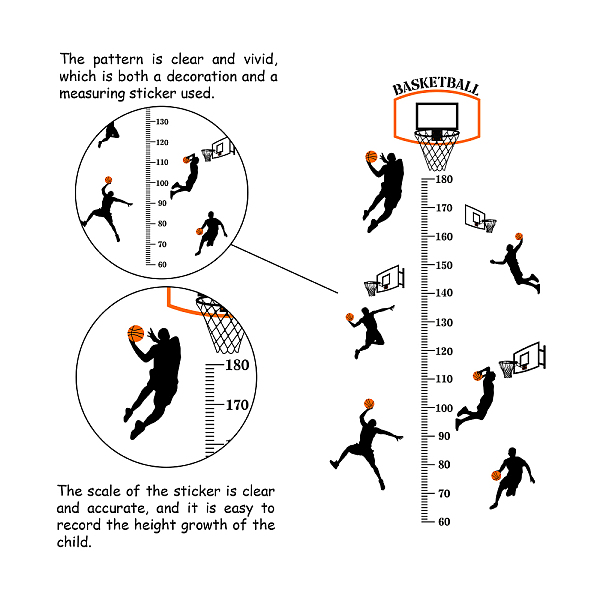 The pattern is clear and vivid, which is both a decoration and a measuring sticker used.

130
120
110
100
90
80
70
60

180
170

The scale of the sticker is clear and accurate, and it is easy to record the height growth of the child.

BASKETBALL

180
170
160
150
140
130
120
110
100
90
80
70
60