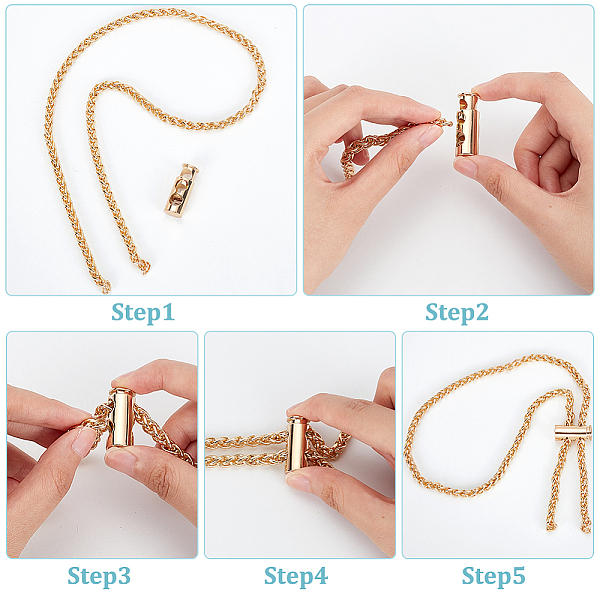 Step1

Step2

Step3

Step4

Step5