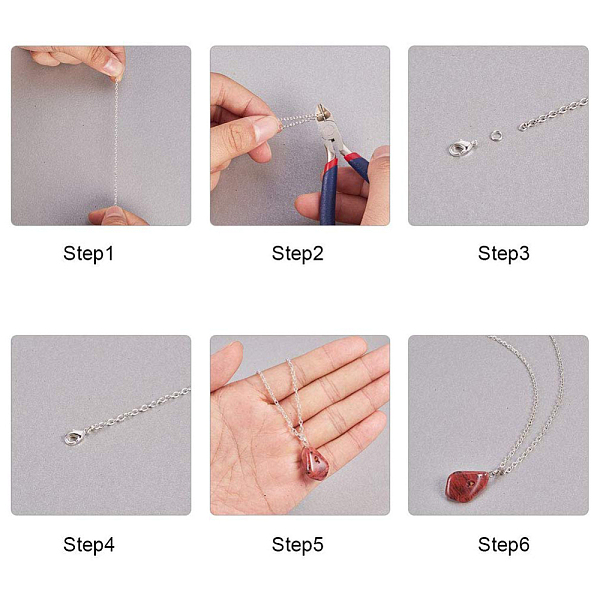 Step1

Step2

Step3

Step4

Step5

Step6