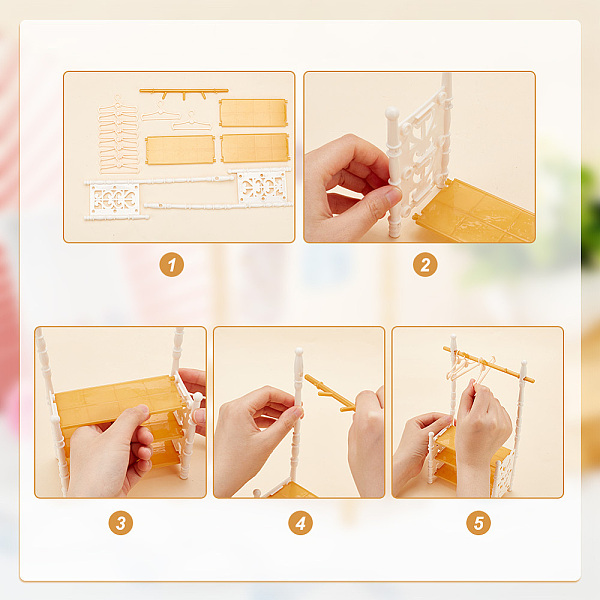 1

2

3

4

5