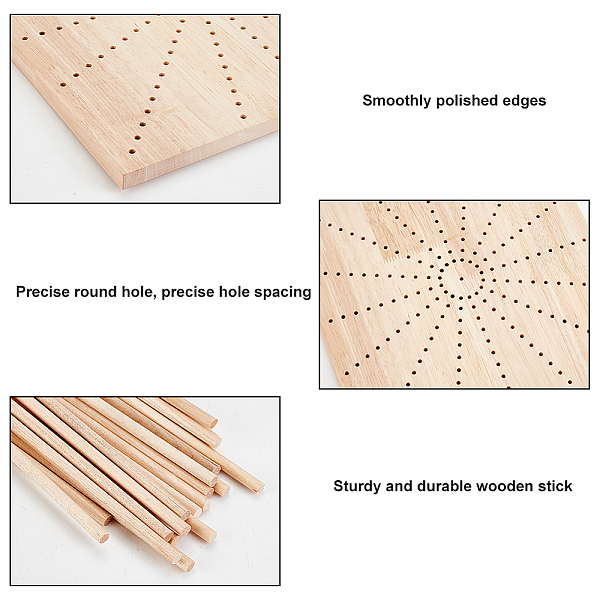 Smoothly polished edges

Precise round hole, precise hole spacing

Sturdy and durable wooden stick