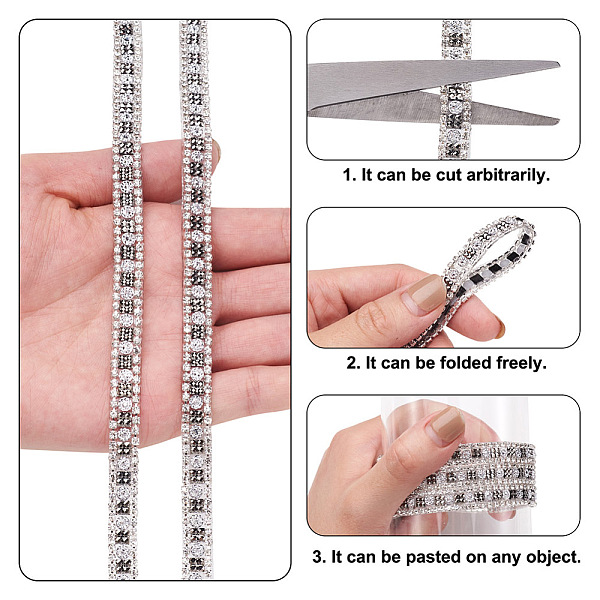 1. It can be cut arbitrarily.

2. It can be folded freely.

3. It can be pasted on any object.