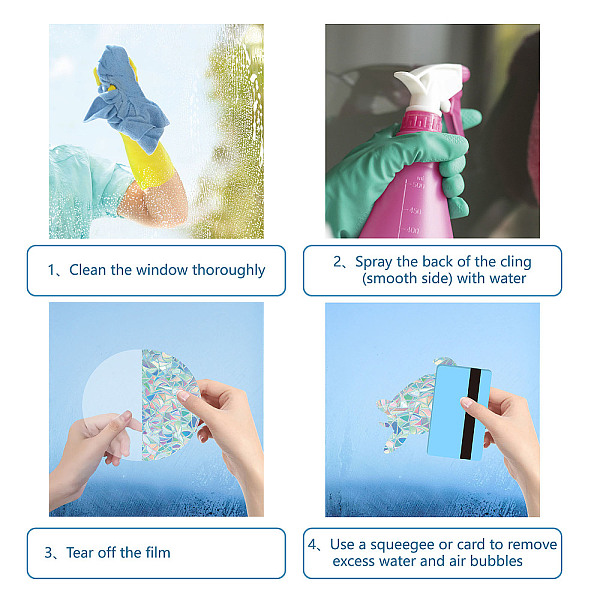 ml
500
450
400

1、Clean the window thoroughly

2、Spray the back of the cling (smooth side) with water

3、Tear off the film

4、Use a squeegee or card to remove excess water and air bubbles