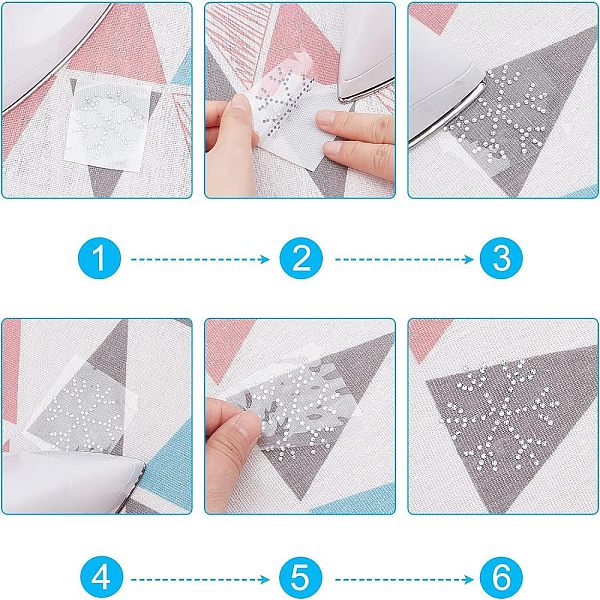 1 2 3

4 5 6