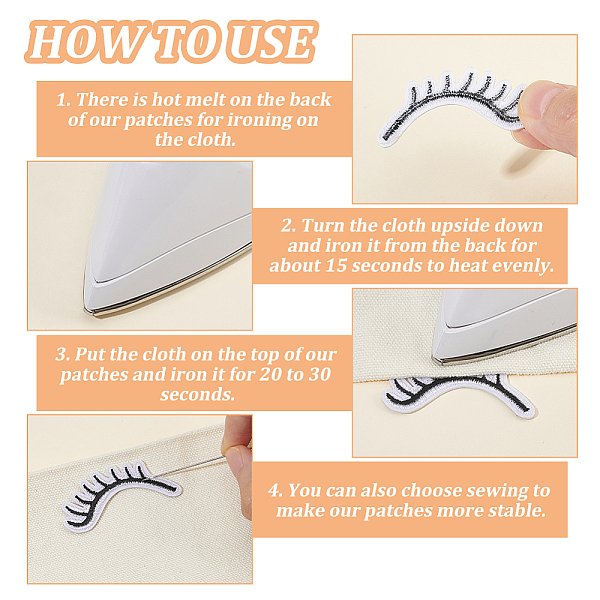 HOW TO USE

1. There is hot melt on the back of our patches for ironing on the cloth.

2. Turn the cloth upside down and iron it from the back for about 15 seconds to heat evenly.

3. Put the cloth on the top of our patches and iron it for 20 to 30 seconds.

4. You can also choose sewing to make our patches more stable.