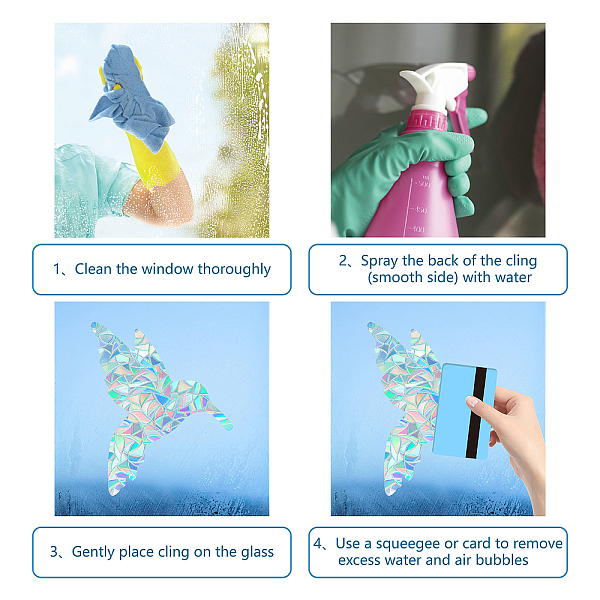 ml
500
450
400

1、Clean the window thoroughly

2、Spray the back of the cling (smooth side) with water

3、Gently place cling on the glass

4、Use a squeegee or card to remove excess water and air bubbles