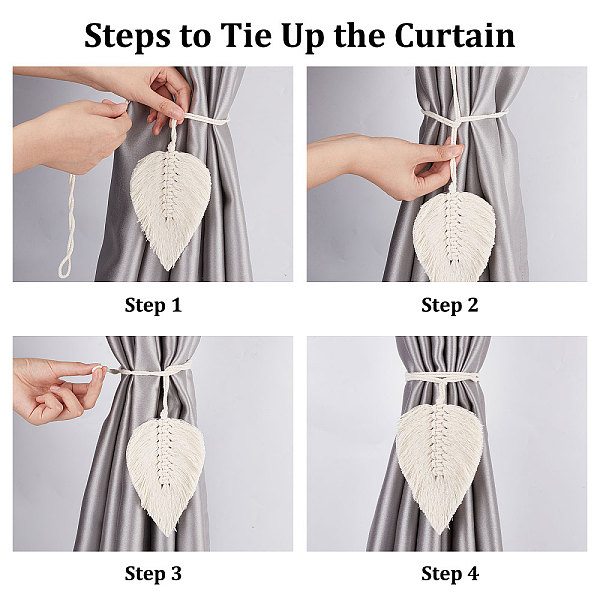 Steps to Tie Up the Curtain

Step 1

Step 2

Step 3

Step 4