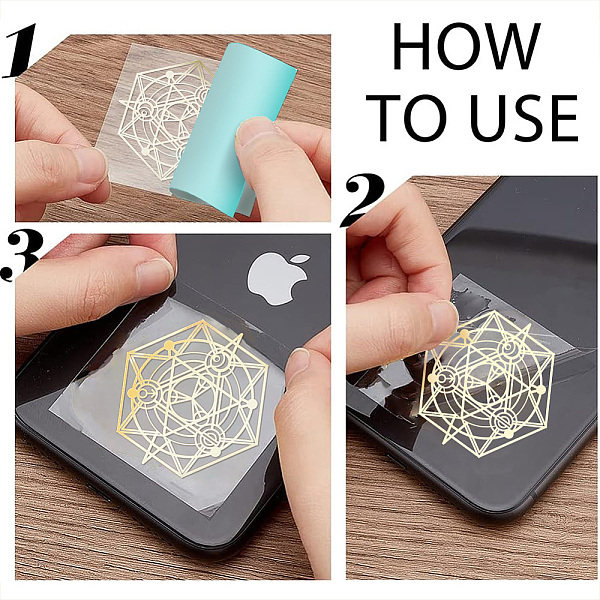 1

HOW TO USE

2

3