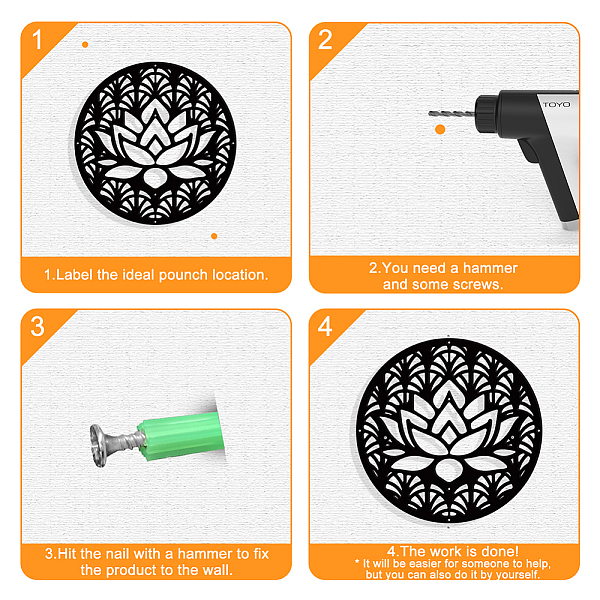 1

1.Label the ideal pounch location.

2

TOYO

2.You need a hammer and some screws.

3

3.Hit the nail with a hammer to fix the product to the wall.

4

4.The work is done!
* It will be easier for someone to help, but you can also do it by yourself.