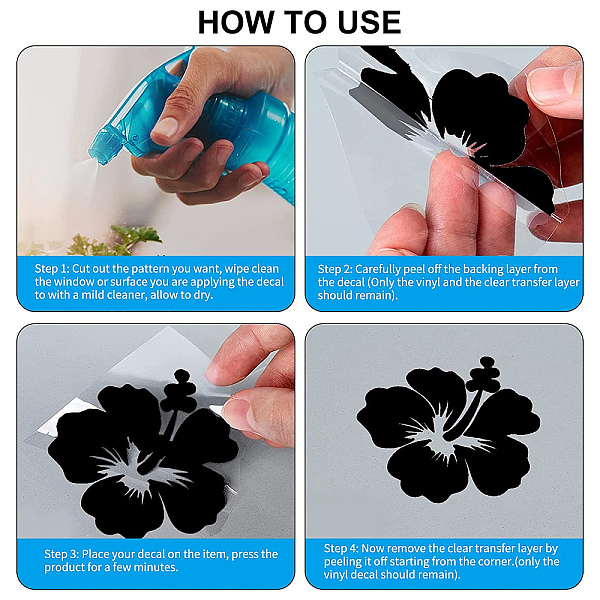 HOW TO USE

Step 1: Cut out the pattern you want, wipe clean the window or surface you are applying the decal to with a mild cleaner, allow to dry.

Step 2: Carefully peel off the backing layer from the decal (Only the vinyl and the clear transfer layer should remain).

Step 3: Place your decal on the item, press the product for a few minutes.

Step 4: Now remove the clear transfer layer by peeling it off starting from the corner.(only the vinyl decal should remain).