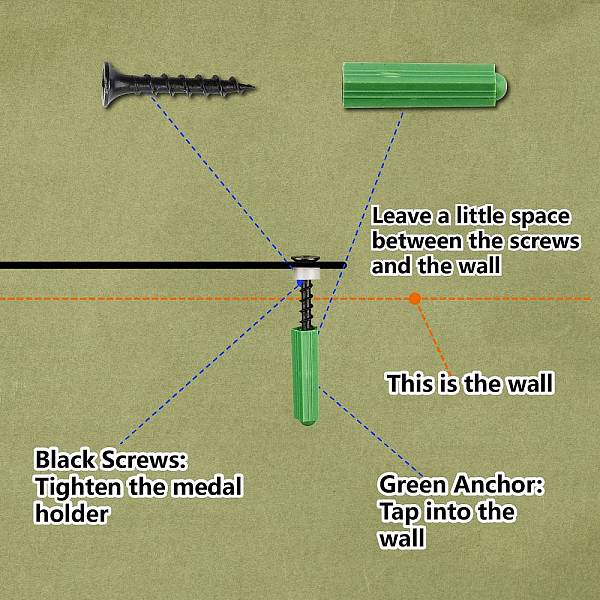 Leave a little space between the screws and the wall

This is the wall

Black Screws: Tighten the medal holder

Green Anchor: Tap into the wall