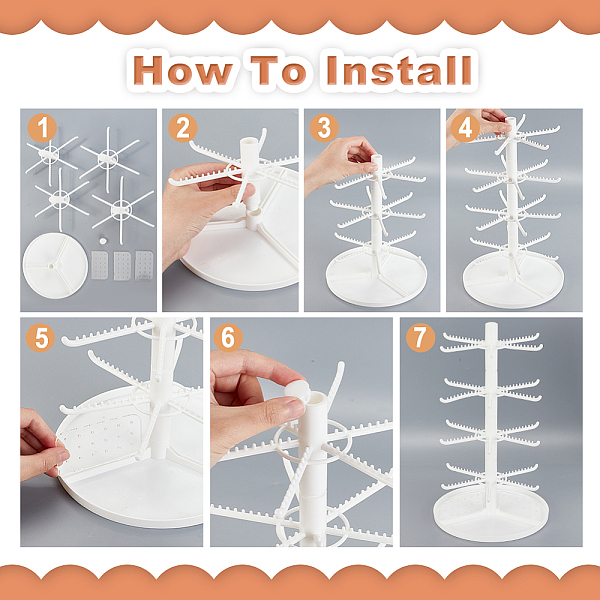 How To Install

1

2

3

4

5

6

7