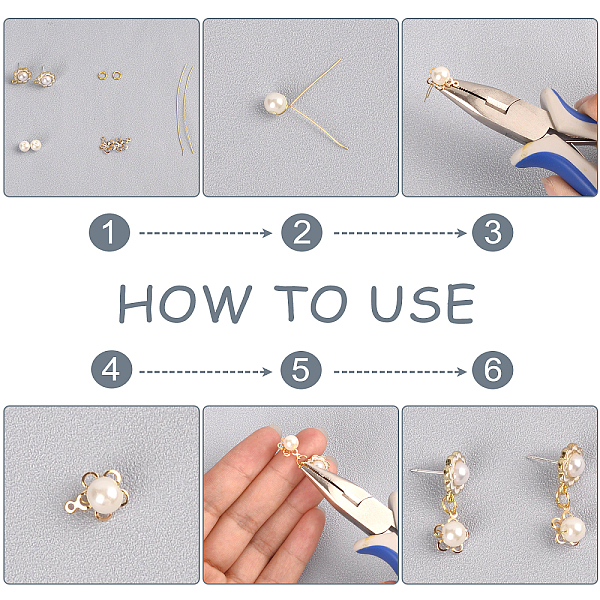 1
2
3

HOW TO USE

4
5
6