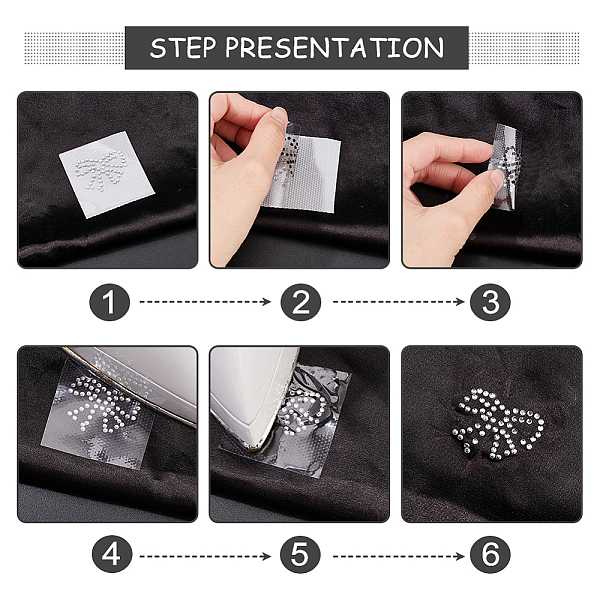 STEP PRESENTATION

1
2
3

4
5
6