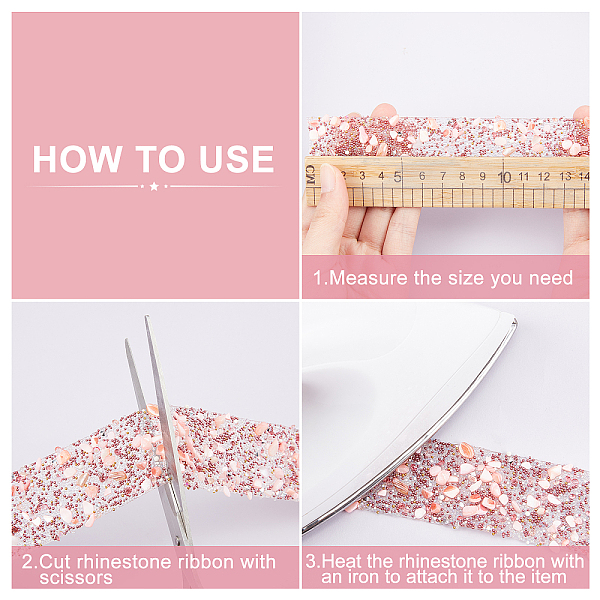 HOW TO USE

CM 3 4 5 6 7 8 9 10 11 12 13 14

1.Measure the size you need

2.Cut rhinestone ribbon with scissors

3.Heat the rhinestone ribbon with an iron to attach it to the item