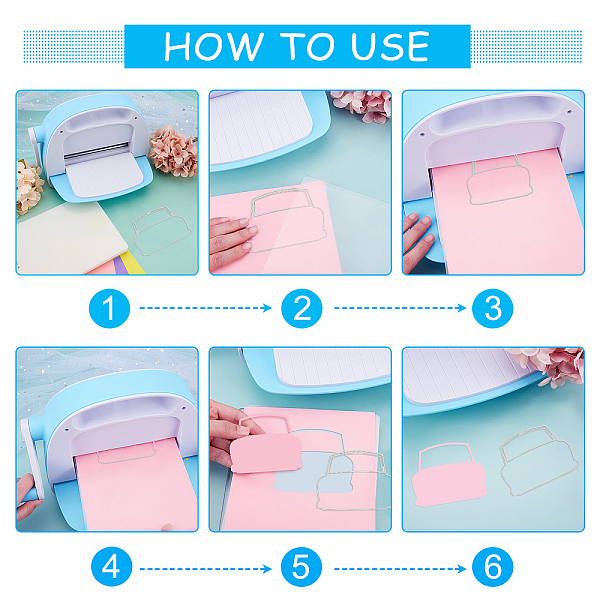 HOW TO USE

1

2

3

4

5

6