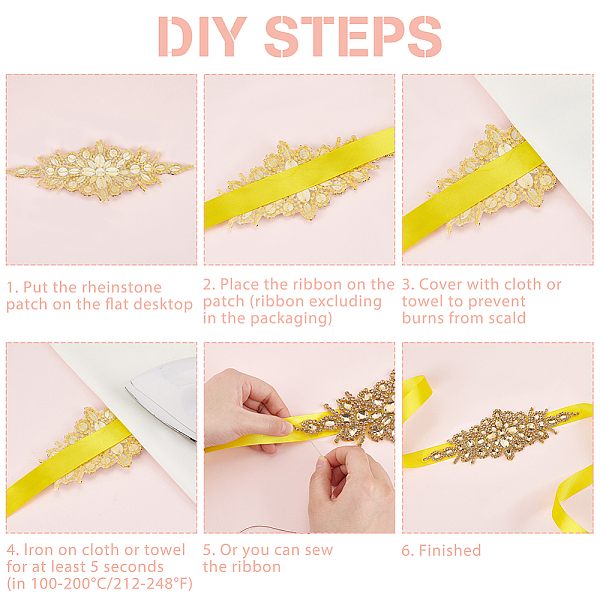 DIY STEPS

1. Put the rheinstone patch on the flat desktop

2. Place the ribbon on the patch (ribbon excluding in the packaging)

3. Cover with cloth or towel to prevent burns from scald

4. Iron on cloth or towel for at least 5 seconds (in 100-200°C/212-248°F)

5. Or you can sew the ribbon

6. Finished