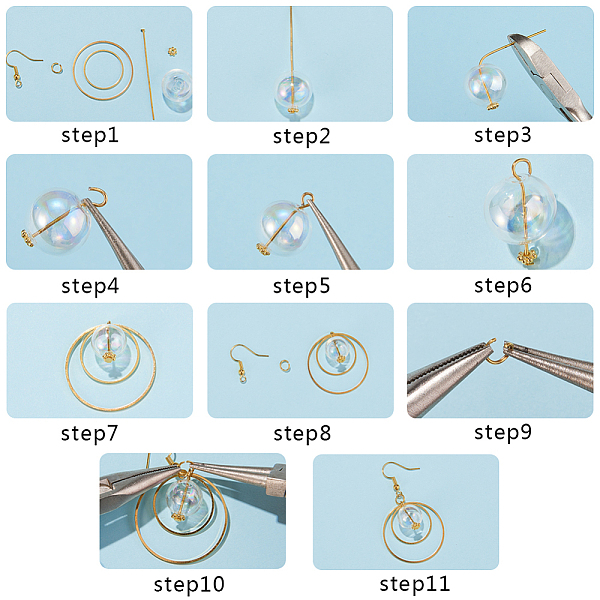 step1

step2

step3

step4

step5

step6

step7

step8

step9

step10

step11