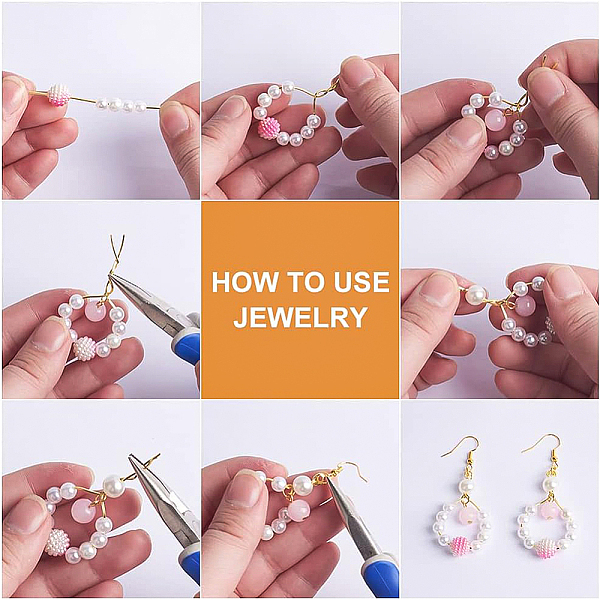 HOW TO USE JEWELRY