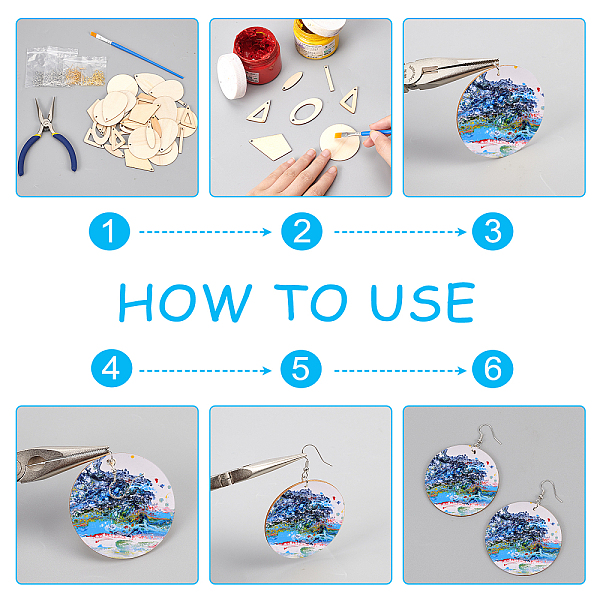 1
2
3
HOW TO USE
4
5
6