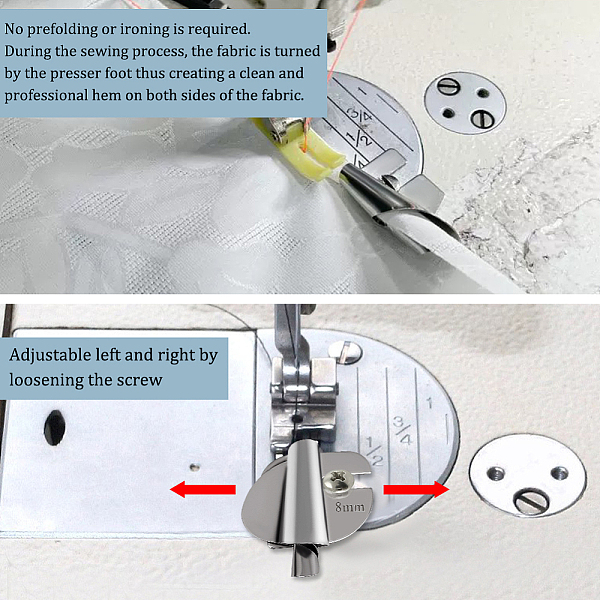 No prefolding or ironing is required. During the sewing process, the fabric is turned by the presser foot thus creating a clean and professional hem on both sides of the fabric.

$\frac{3}{4}$

$\frac{1}{2}$

Adjustable left and right by loosening the screw

1

$\frac{3}{4}$

$\frac{1}{2}$

8mm