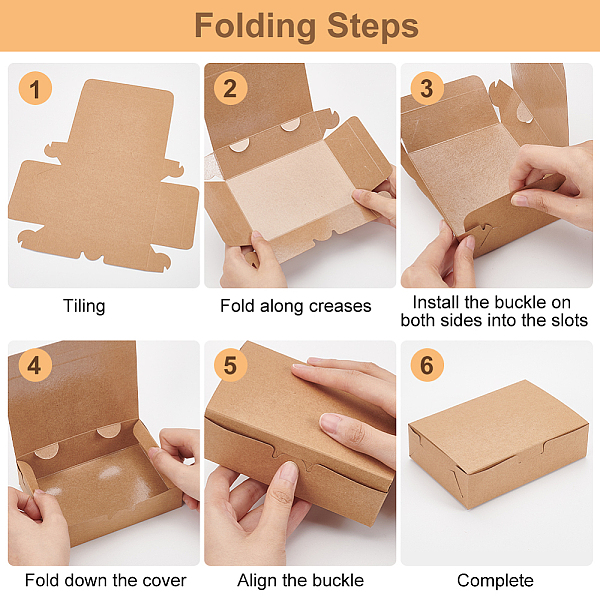 Folding Steps

1

Tiling

2

Fold along creases

3

Install the buckle on both sides into the slots

4

Fold down the cover

5

Align the buckle

6

Complete