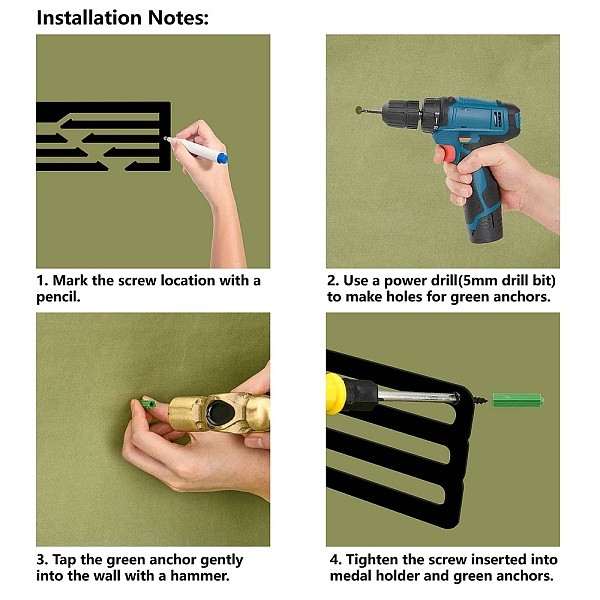 Installation Notes:

1. Mark the screw location with a pencil.

2. Use a power drill(5mm drill bit) to make holes for green anchors.

3. Tap the green anchor gently into the wall with a hammer.

4. Tighten the screw inserted into medal holder and green anchors.