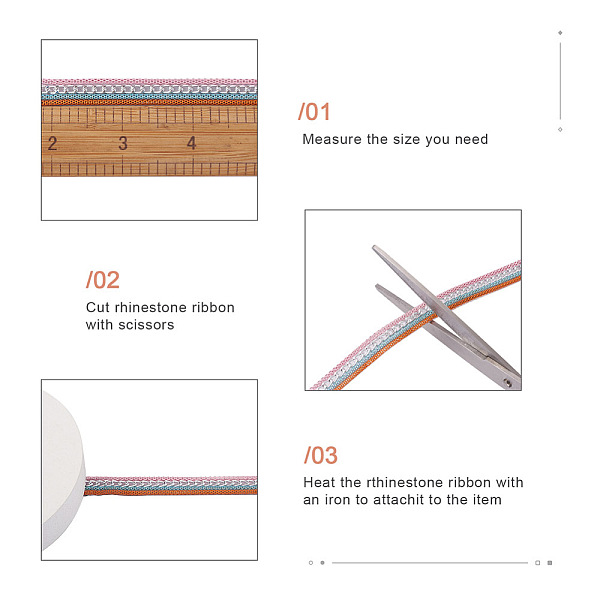 2 3 4

/01
Measure the size you need

/02
Cut rhinestone ribbon with scissors

/03
Heat the rthinestone ribbon with an iron to attachit to the item