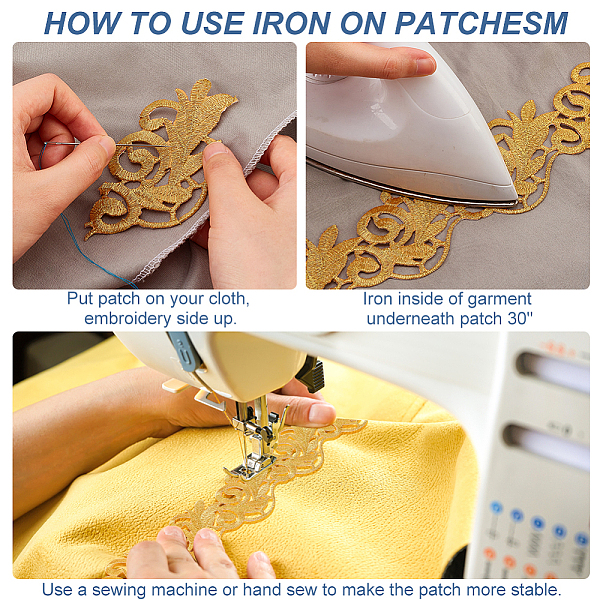 HOW TO USE IRON ON PATCHESM

Put patch on your cloth, embroidery side up.

Iron inside of garment underneath patch 30''

Use a sewing machine or hand sew to make the patch more stable.