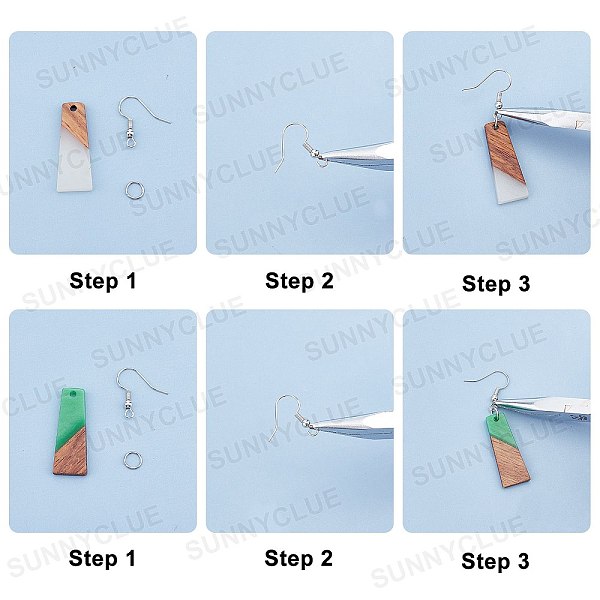 SUNNYCLUE

Step 1

Step 2

Step 3

Step 1

Step 2

Step 3