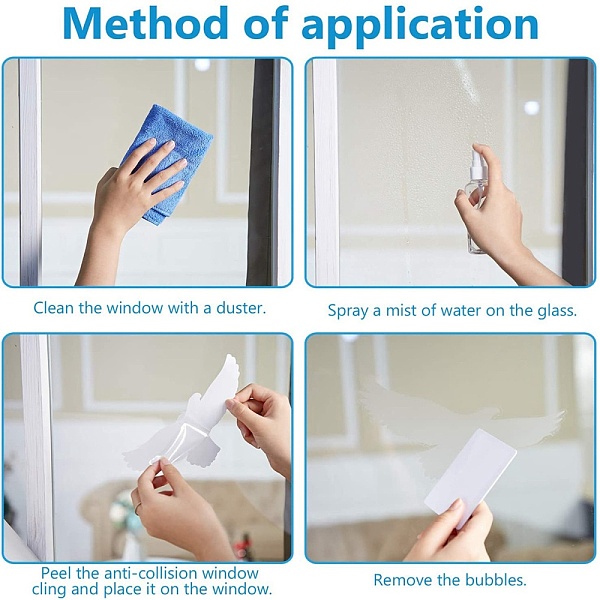 Method of application

Clean the window with a duster.

Spray a mist of water on the glass.

Peel the anti-collision window cling and place it on the window.

Remove the bubbles.