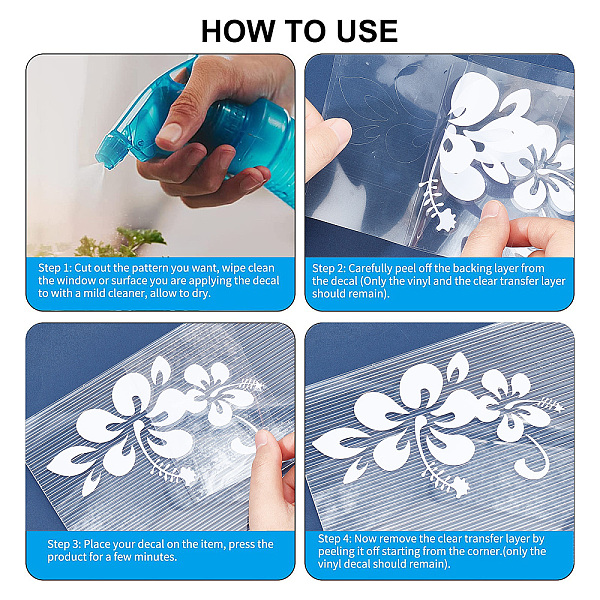 HOW TO USE

Step 1: Cut out the pattern you want, wipe clean the window or surface you are applying the decal to with a mild cleaner, allow to dry.

Step 2: Carefully peel off the backing layer from the decal (Only the vinyl and the clear transfer layer should remain).

Step 3: Place your decal on the item, press the product for a few minutes.

Step 4: Now remove the clear transfer layer by peeling it off starting from the corner.(only the vinyl decal should remain).