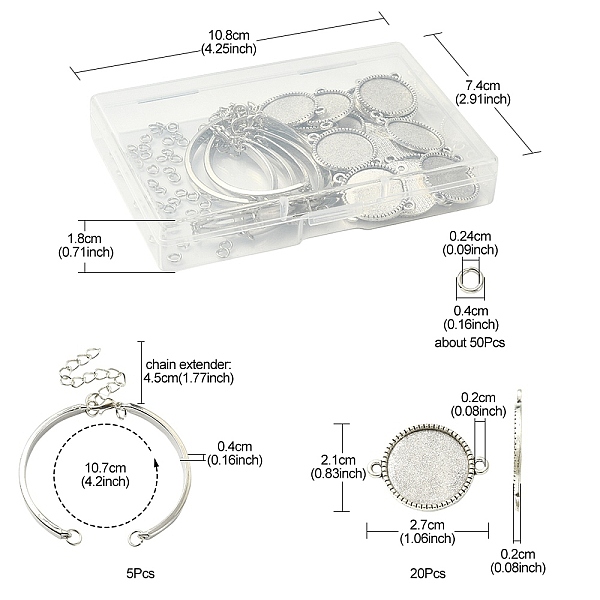 10.8cm
(4.25inch)

7.4cm
(2.91inch)

1.8cm
(0.71inch)

0.24cm
(0.09inch)

0.4cm
(0.16inch)

about 50Pcs

chain extender:
4.5cm(1.77inch)

0.4cm
(0.16inch)

10.7cm
(4.2inch)

5Pcs

0.2cm
(0.08inch)

2.1cm
(0.83inch)

2.7cm
(1.06inch)

0.2cm
(0.08inch)

20Pcs