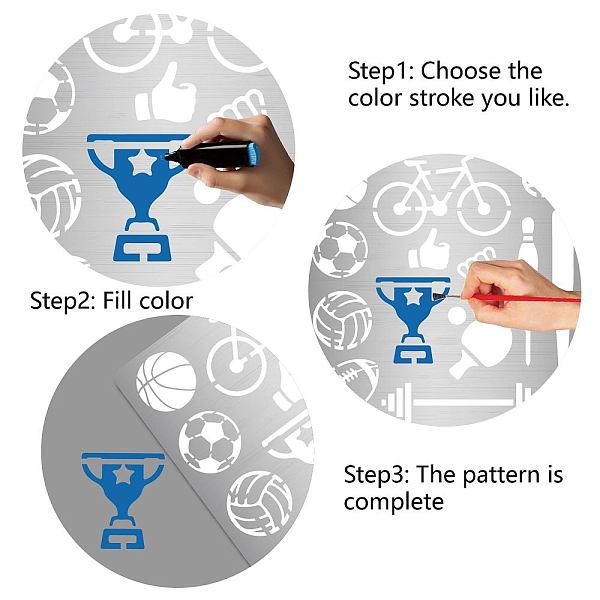 Step1: Choose the color stroke you like.

Step2: Fill color

Step3: The pattern is complete