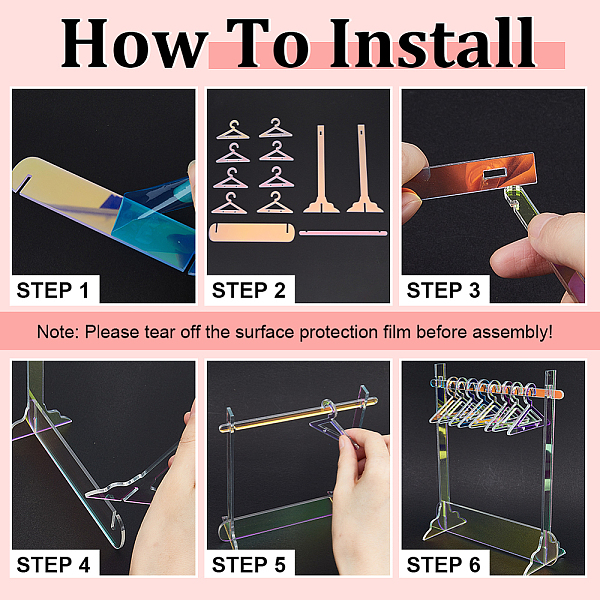 How To Install

STEP 1

STEP 2

STEP 3

Note: Please tear off the surface protection film before assembly!

STEP 4

STEP 5

STEP 6