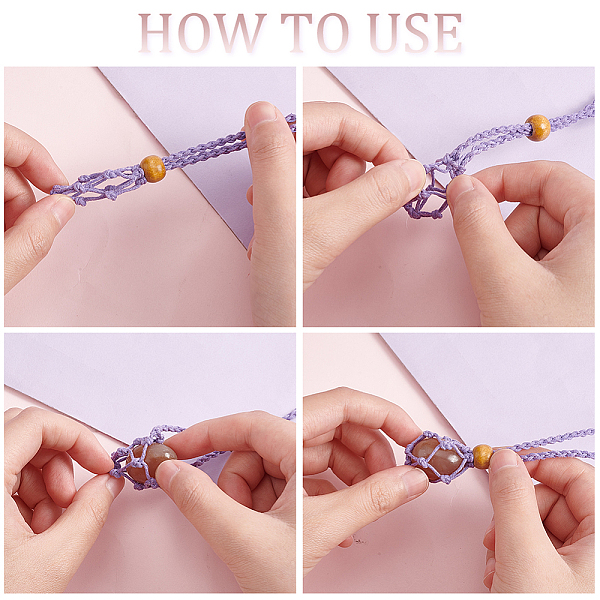 HOW TO USE