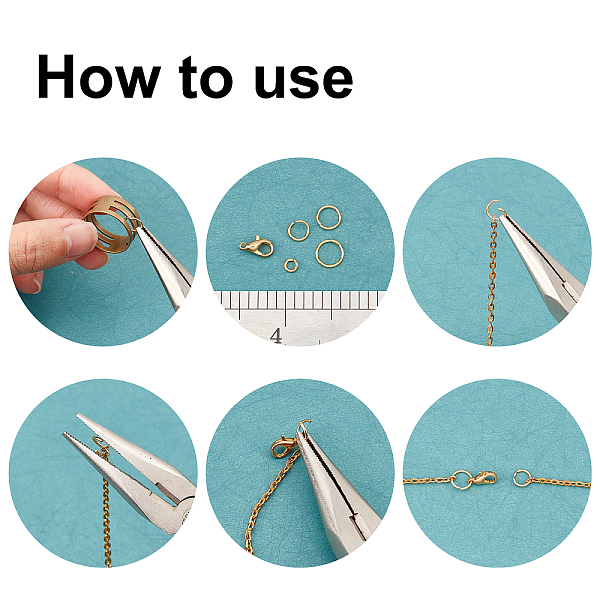 How to use

4